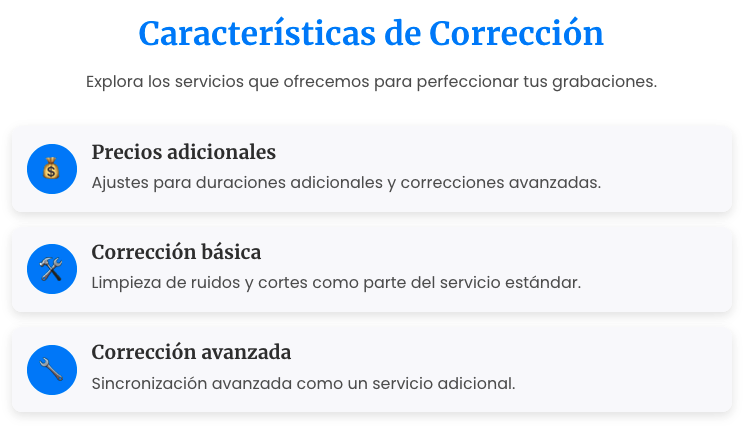 Características de Corrección

Explora los servicios que ofrecemos para perfeccionar tus grabaciones.

Precios adicionales

Ajustes para duraciones adicionales y correcciones avanzadas.

Corrección básica

Limpieza de ruidos y cortes como parte del servicio estándar.

Corrección avanzada

Sincronización avanzada como un servicio adicional.